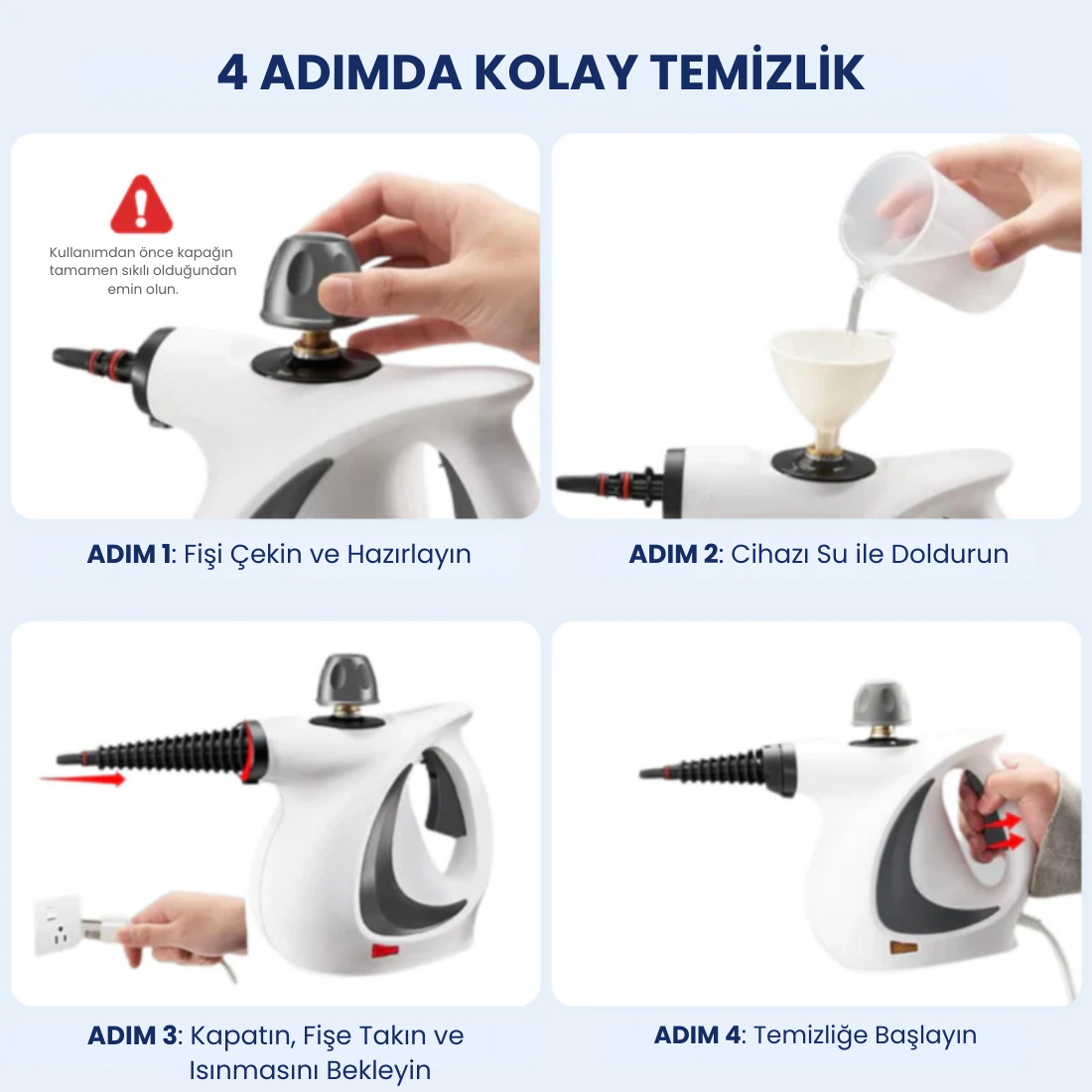 4 ADIMDA KOLAY TEMİZLİK

Kullanımdan önce kapağın tamamen sıkılı olduğundan emin olun.

ADIM 1: Fişi Çekin ve Hazırlayın

ADIM 2: Cihazı Su ile Doldurun

ADIM 3: Kapatın, Fişe Takın ve Isınmasını Bekleyin

ADIM 4: Temizliğe Başlayın